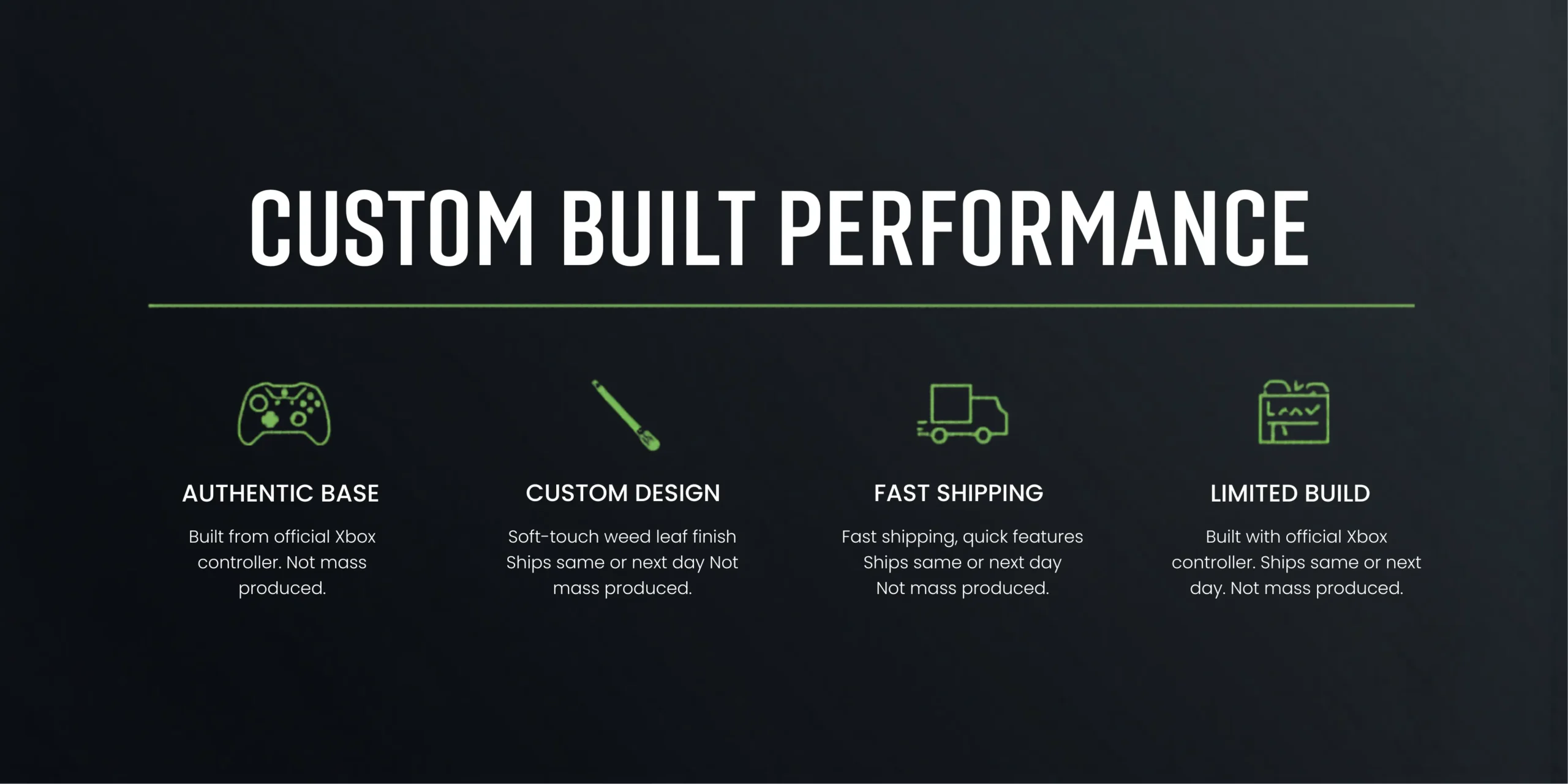 CUSTOM BUILT PERFORMANCE

AUTHENTIC BASE

Built from official Xbox controller. Not mass produced.

CUSTOM DESIGN

Soft-touch weed leaf finish Ships same or next day Not mass produced.

FAST SHIPPING

Fast shipping, quick features Ships same or next day Not mass produced.

LIMITED BUILD

Built with official Xbox controller. Ships same or next day. Not mass produced.