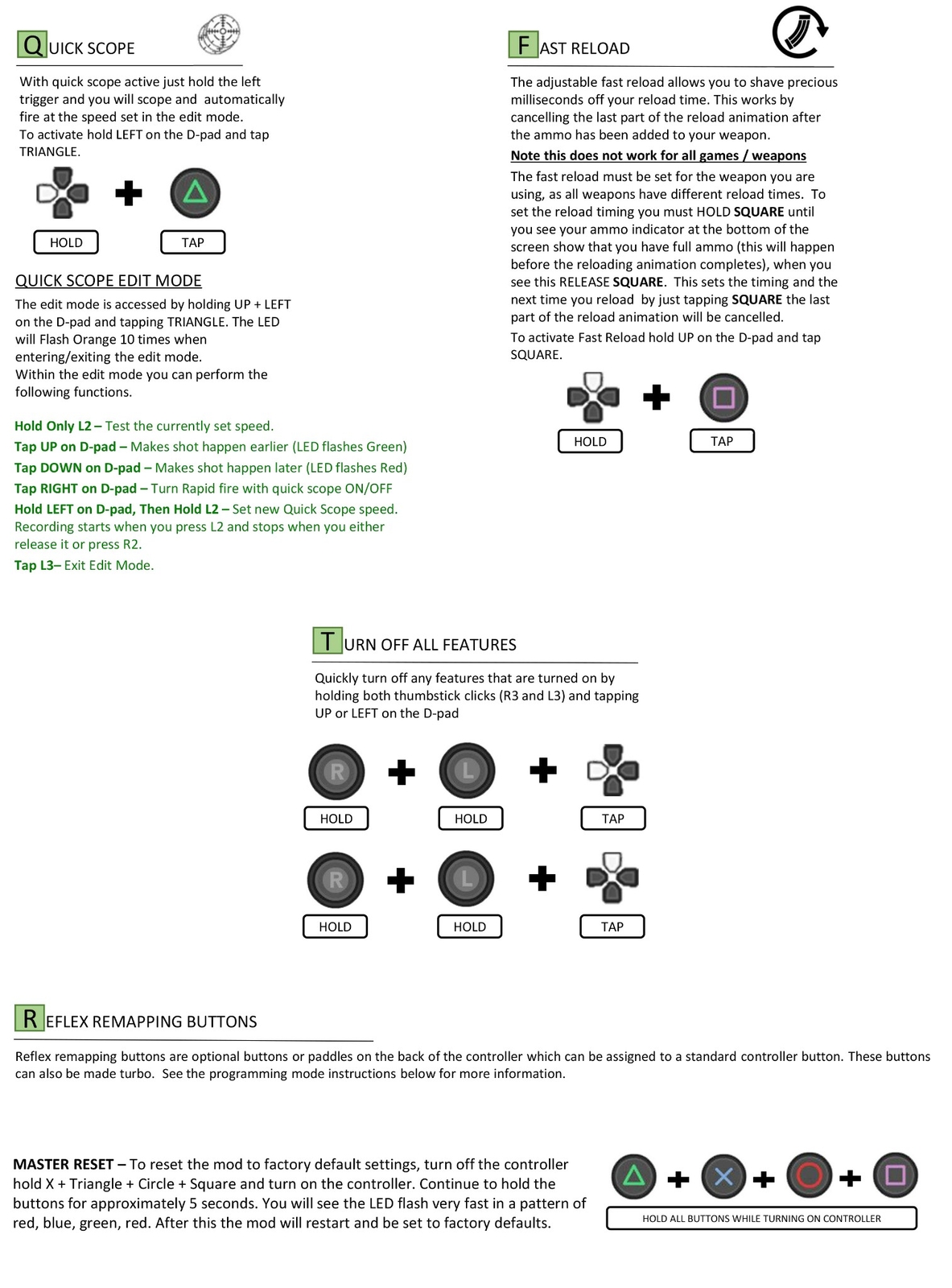 QUICK SCOPE

With quick scope active just hold the left trigger and you will scope and automatically fire at the speed set in the edit mode.
To activate hold LEFT on the D-pad and tap TRIANGLE.

HOLD TAP

QUICK SCOPE EDIT MODE

The edit mode is accessed by holding UP + LEFT on the D-pad and tapping TRIANGLE. The LED will Flash Orange 10 times when entering/exiting the edit mode.
Within the edit mode you can perform the following functions.

Hold Only L2 – Test the currently set speed.
Tap UP on D-pad – Makes shot happen earlier (LED flashes Green)
Tap DOWN on D-pad – Makes shot happen later (LED flashes Red)
Tap RIGHT on D-pad – Turn Rapid fire with quick scope ON/OFF
Hold LEFT on D-pad, Then Hold L2 – Set new Quick Scope speed. Recording starts when you press L2 and stops when you either release it or press R2.
Tap L3– Exit Edit Mode.

FAST RELOAD

The adjustable fast reload allows you to shave precious milliseconds off your reload time. This works by cancelling the last part of the reload animation after the ammo has been added to your weapon.
Note this does not work for all games / weapons
The fast reload must be set for the weapon you are using, as all weapons have different reload times. To set the reload timing you must HOLD SQUARE until you see your ammo indicator at the bottom of the screen show that you have full ammo (this will happen before the reloading animation completes), when you see this RELEASE SQUARE. This sets the timing and the next time you reload by just tapping SQUARE the last part of the reload animation will be cancelled.
To activate Fast Reload hold UP on the D-pad and tap SQUARE.

HOLD TAP

TURN OFF ALL FEATURES

Quickly turn off any features that are turned on by holding both thumbstick clicks (R3 and L3) and tapping UP or LEFT on the D-pad

R L
HOLD HOLD TAP
R L
HOLD HOLD TAP

REFLEX REMAPPING BUTTONS

Reflex remapping buttons are optional buttons or paddles on the back of the controller which can be assigned to a standard controller button. These buttons can also be made turbo. See the programming mode instructions below for more information.

MASTER RESET – To reset the mod to factory default settings, turn off the controller hold X + Triangle + Circle + Square and turn on the controller. Continue to hold the buttons for approximately 5 seconds. You will see the LED flash very fast in a pattern of red, blue, green, red. After this the mod will restart and be set to factory defaults.

HOLD ALL BUTTONS WHILE TURNING ON CONTROLLER